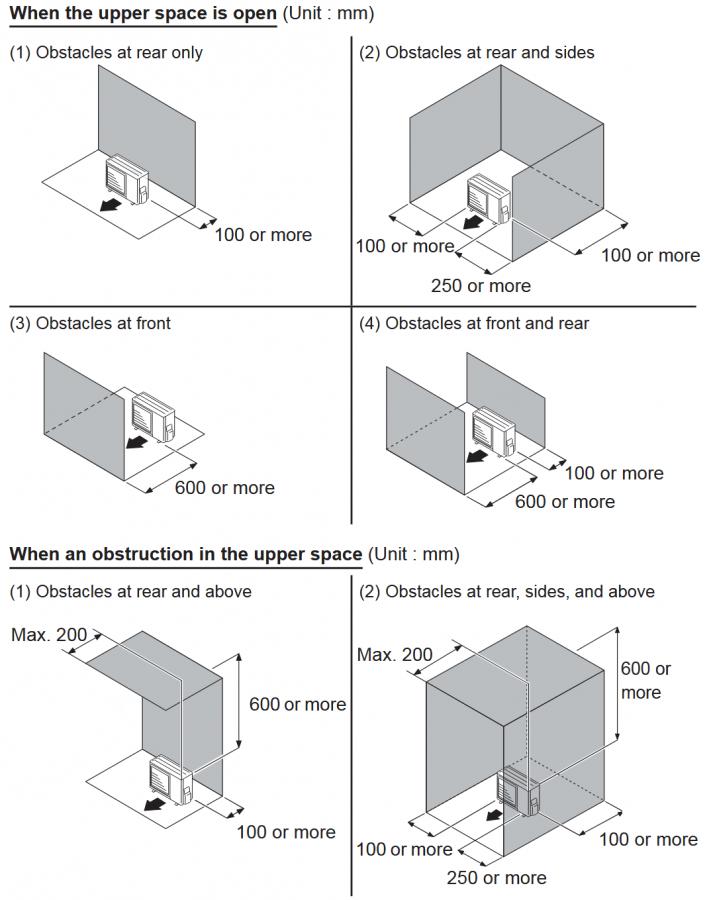 When the upper space is open (Unit : mm)

(1) Obstacles at rear only

100 or more

(2) Obstacles at rear and sides

100 or more

100 or more

250 or more

(3) Obstacles at front

600 or more

(4) Obstacles at front and rear

100 or more

600 or more

When an obstruction in the upper space (Unit : mm)

(1) Obstacles at rear and above

Max. 200

600 or more

100 or more

(2) Obstacles at rear, sides, and above

Max. 200

600 or more

100 or more

100 or more

250 or more