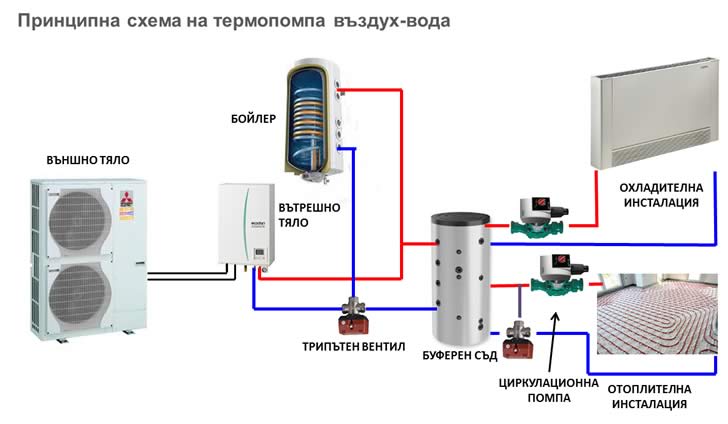 Принципна схема на термопомпа въздух-вода

БОЙЛЕР

ВЪНШНО ТЯЛО

ВЪТРЕШНО ТЯЛО

ОХЛАДИТЕЛНА ИНСТАЛАЦИЯ

ТРИПЪТЕН ВЕНТИЛ

БУФЕРЕН СЪД

ЦИРКУЛАЦИОННА ПОМПА

ОТОПЛИТЕЛНА ИНСТАЛАЦИЯ