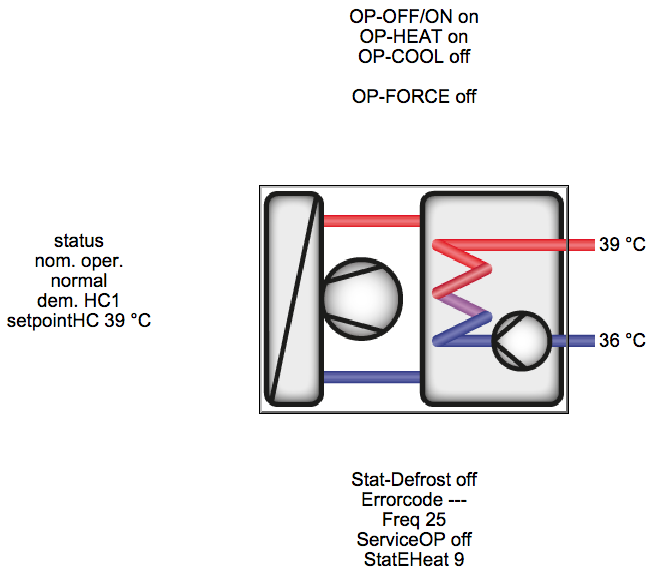 OP-OFF/ON on
OP-HEAT on
OP-COOL off

OP-FORCE off

status
nom. oper.
normal
dem. HC1
setpointHC 39 °C

39 °C

36 °C

Stat-Defrost off
Errorcode ---
Freq 25
ServiceOP off
StatEHeat 9